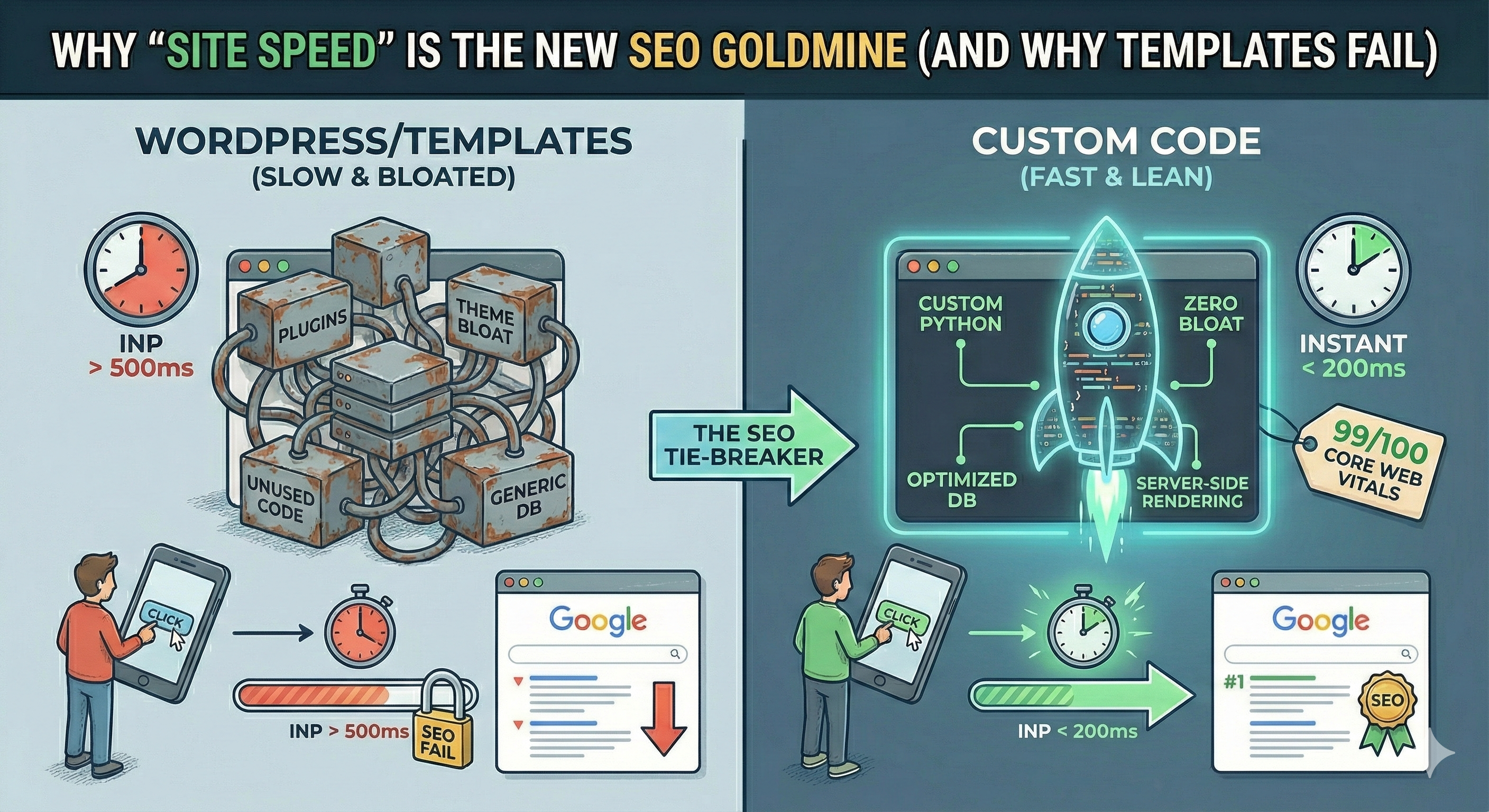 WHY "SITE SPEED" IS THE NEW SEO GOLDMINE (AND WHY TEMPLATES FAIL)

WORDPRESS/TEMPLATES
(SLOW & BLOATED)

INP
> 500ms

PLUGINS
THEME BLOAT
UNUSED CODE
GENERIC DB

CLICK

INP > 500ms
SEO FAIL

Google

THE SEO TIE-BREAKER

CUSTOM CODE
(FAST & LEAN)

CUSTOM PYTHON
ZERO BLOAT
OPTIMIZED DB
SERVER-SIDE RENDERING

INSTANT
< 200ms

99/100
CORE WEB VITALS

CLICK

INP < 200ms

Google

#1

SEO